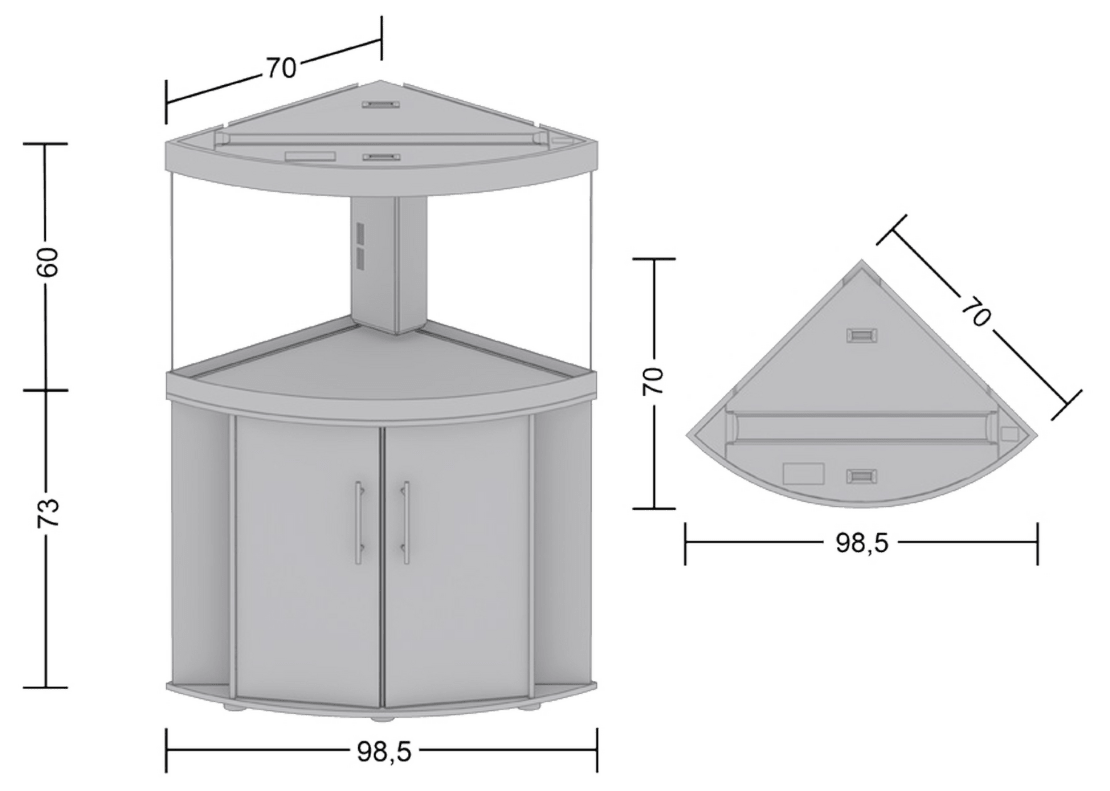 70

60

73

98,5

70

70

98,5